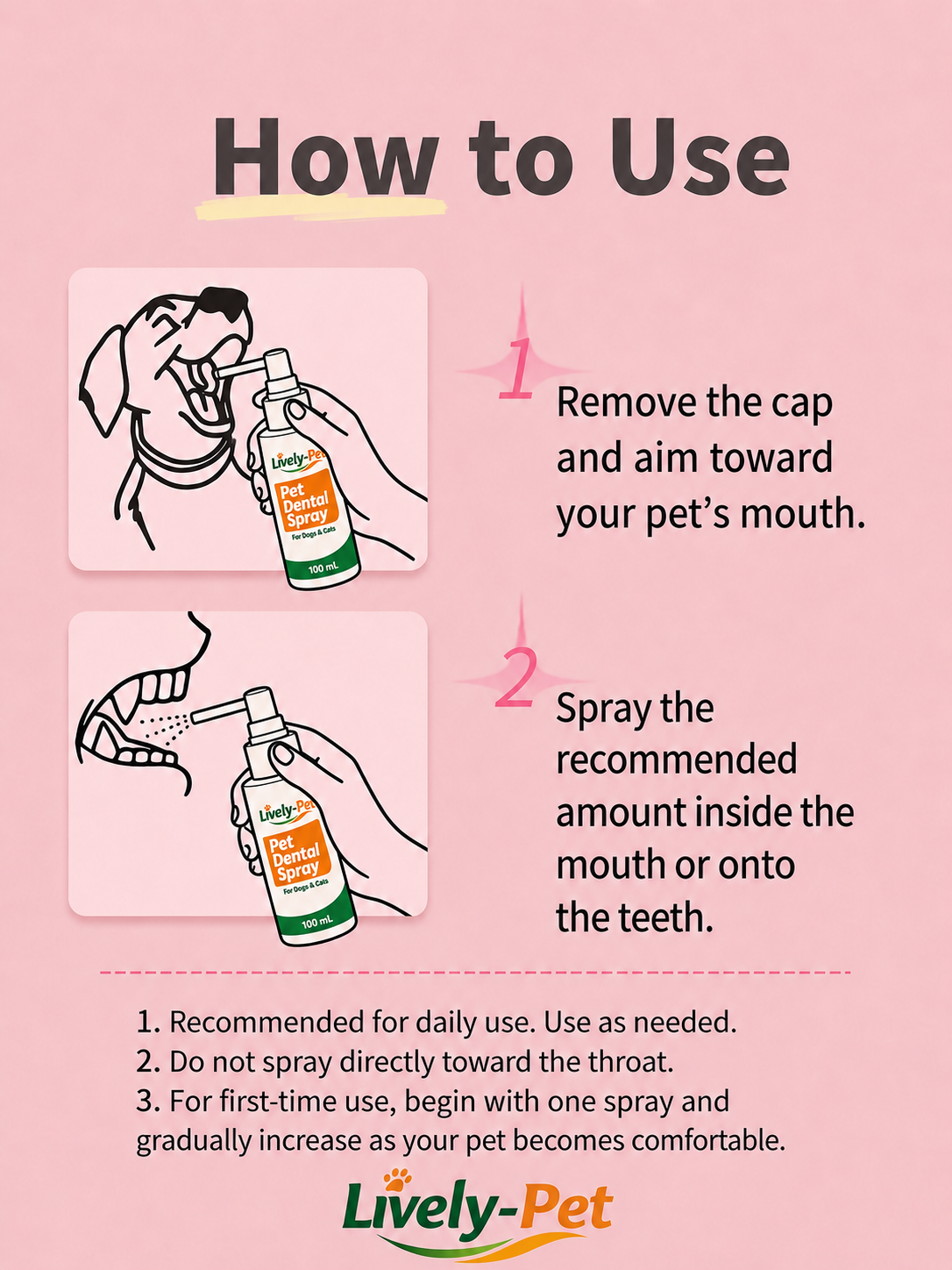 How to Use

Lively-Pet
Pet Dental Spray
For Dogs & Cats
100 mL

1 Remove the cap and aim toward your pet's mouth.

Lively-Pet
Pet Dental Spray
For Dogs & Cats
100 mL

2 Spray the recommended amount inside the mouth or onto the teeth.

1. Recommended for daily use. Use as needed.
2. Do not spray directly toward the throat.
3. For first-time use, begin with one spray and gradually increase as your pet becomes comfortable.

Lively-Pet